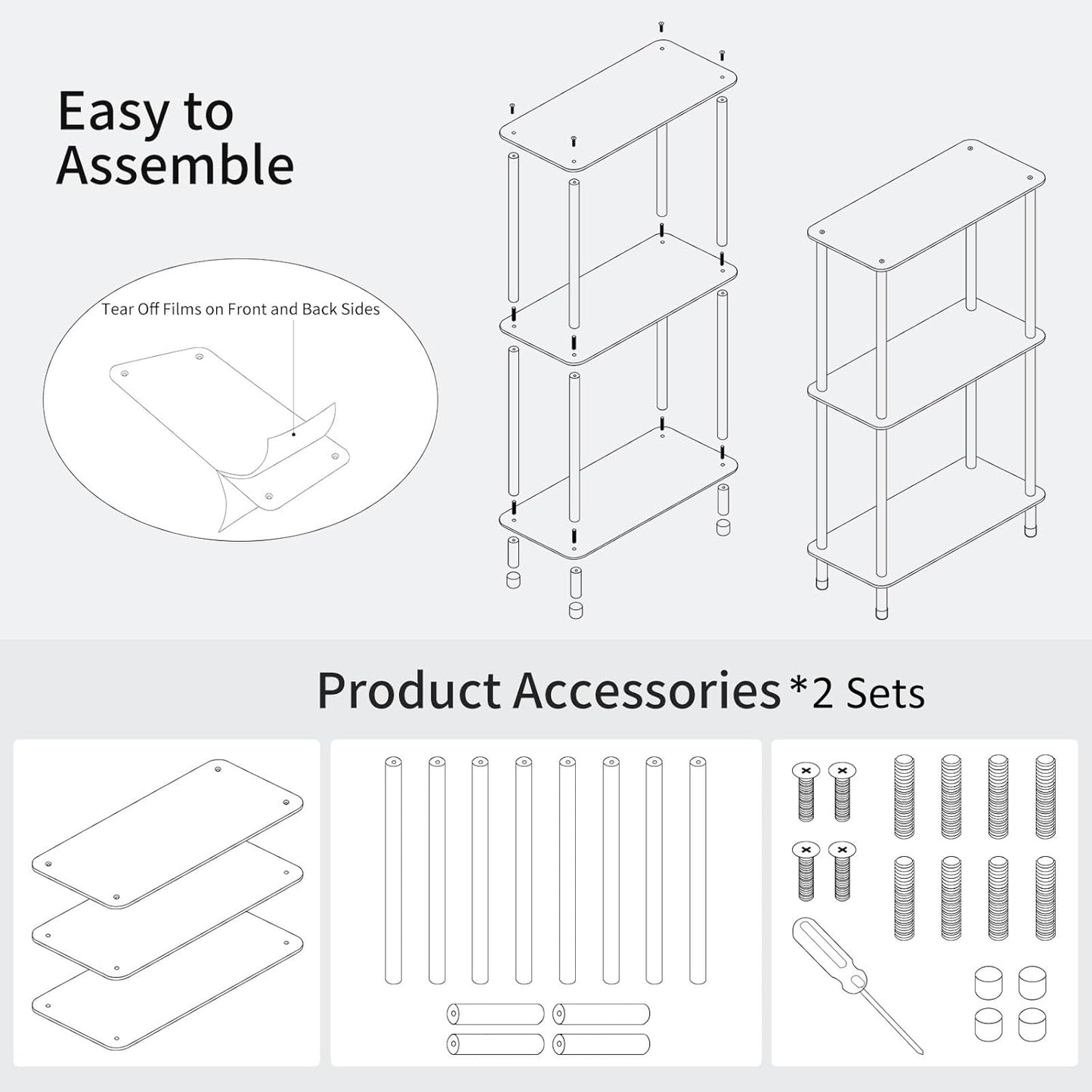 Easy to Assemble

Tear Off Films on Front and Back Sides

Product Accessories *2 Sets