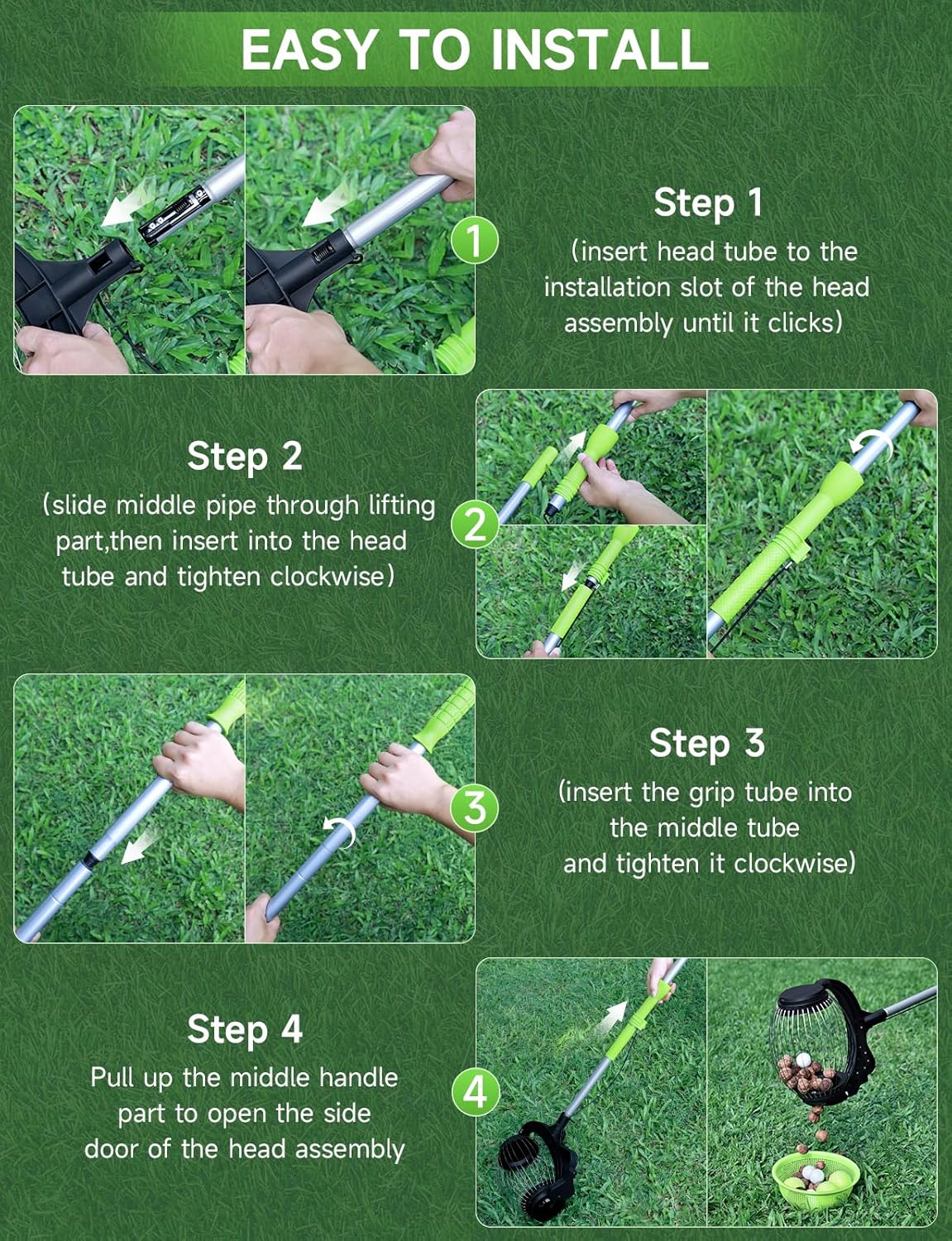 EASY TO INSTALL

1

Step 1
(insert head tube to the installation slot of the head assembly until it clicks)

Step 2
(slide middle pipe through lifting part,then insert into the head tube and tighten clockwise)

2

3

Step 3
(insert the grip tube into the middle tube and tighten it clockwise)

Step 4
Pull up the middle handle part to open the side door of the head assembly

4