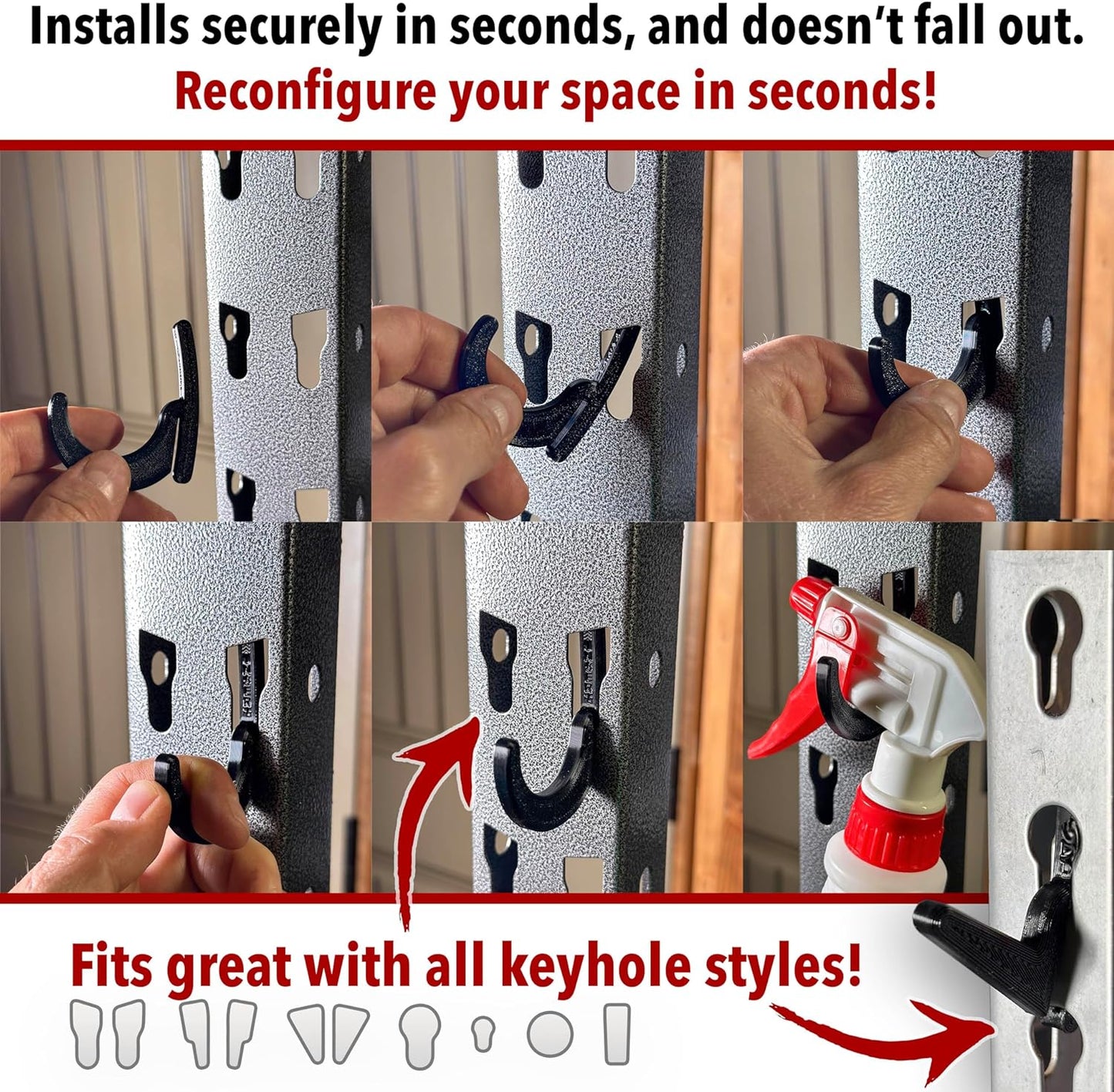 Installs securely in seconds, and doesn't fall out.
Reconfigure your space in seconds!

Fits great with all keyhole styles!