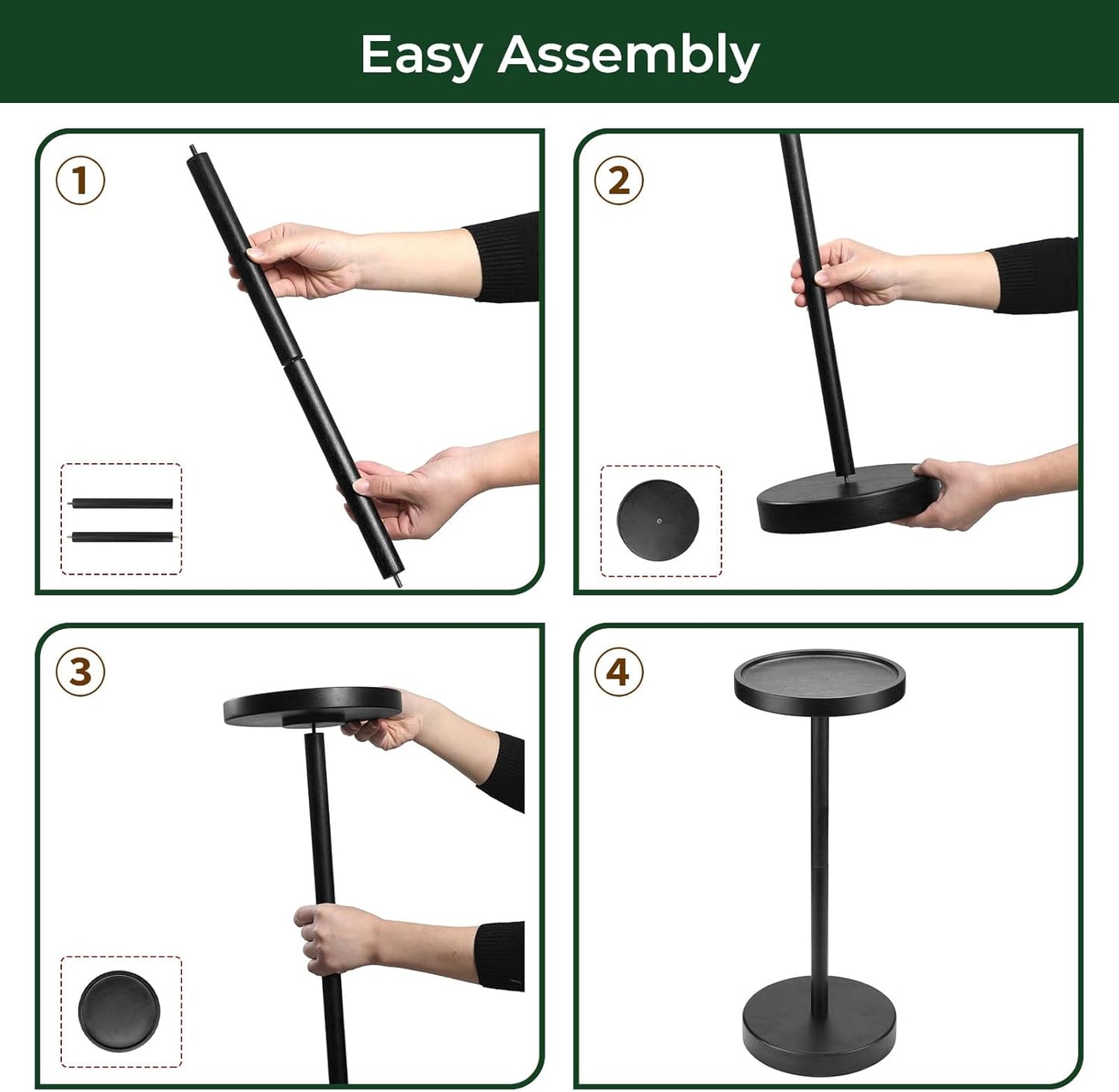 Easy Assembly

1

2

3

4