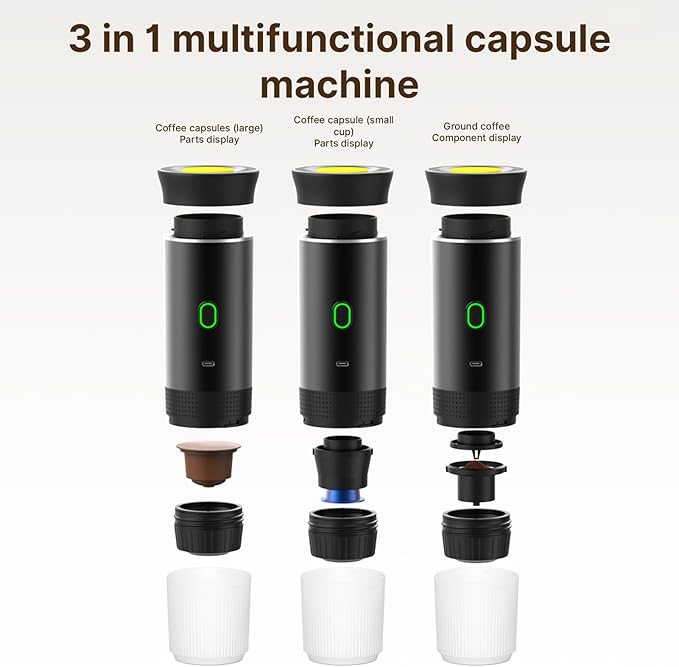 3 in 1 multifunctional capsule machine

Coffee capsules (large)
Parts display

Coffee capsule (small cup)
Parts display

Ground coffee
Component display