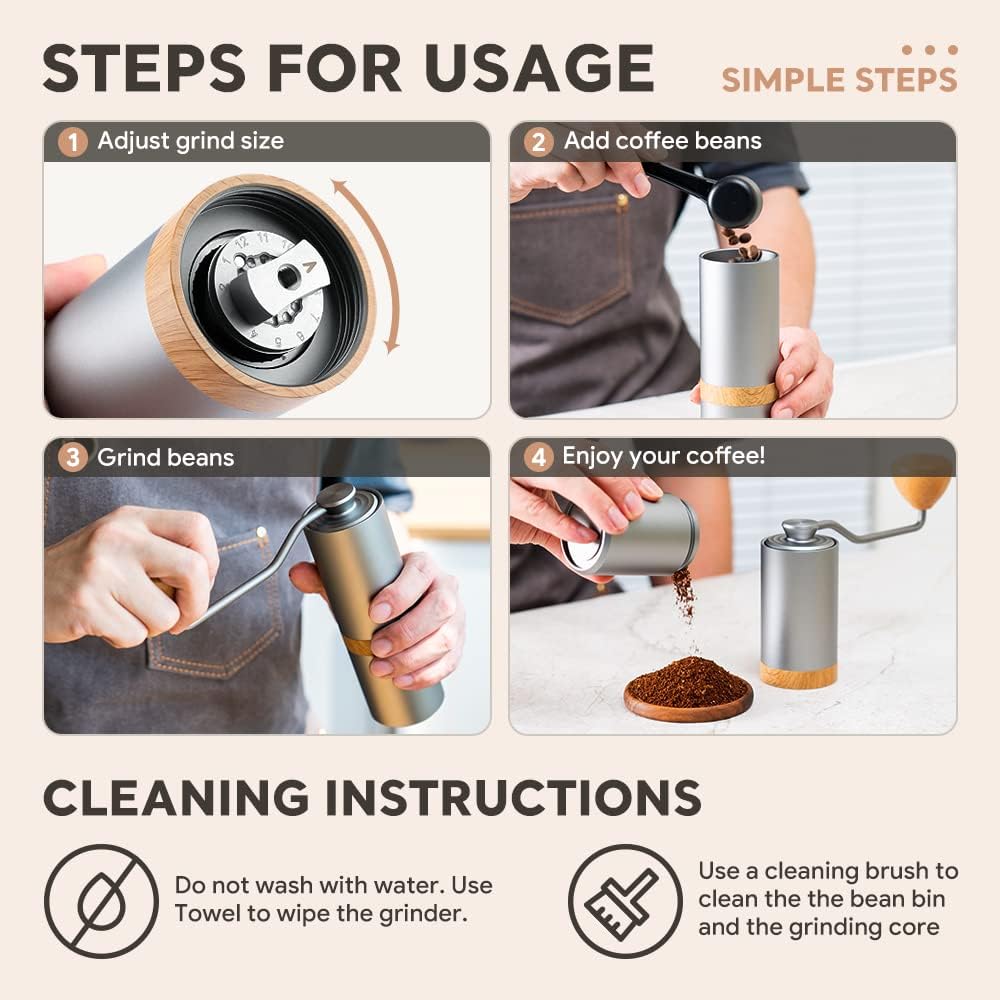 STEPS FOR USAGE

SIMPLE STEPS

1 Adjust grind size

2 Add coffee beans

3 Grind beans

4 Enjoy your coffee!

CLEANING INSTRUCTIONS

Do not wash with water. Use Towel to wipe the grinder.

Use a cleaning brush to clean the the bean bin and the grinding core