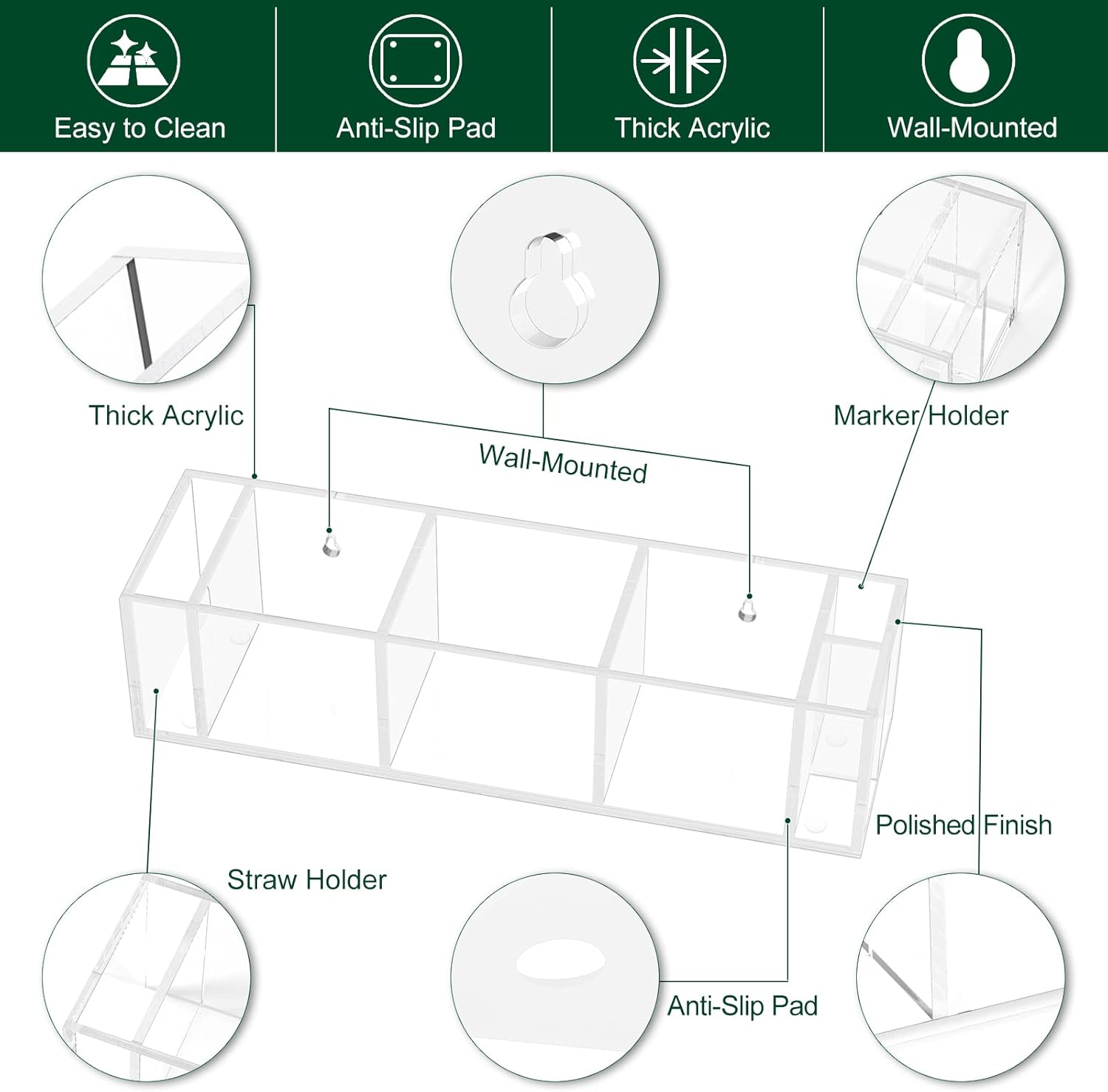 Easy to Clean

Anti-Slip Pad

Thick Acrylic

Wall-Mounted

Thick Acrylic

Wall-Mounted

Marker Holder

Polished Finish

Straw Holder

Anti-Slip Pad