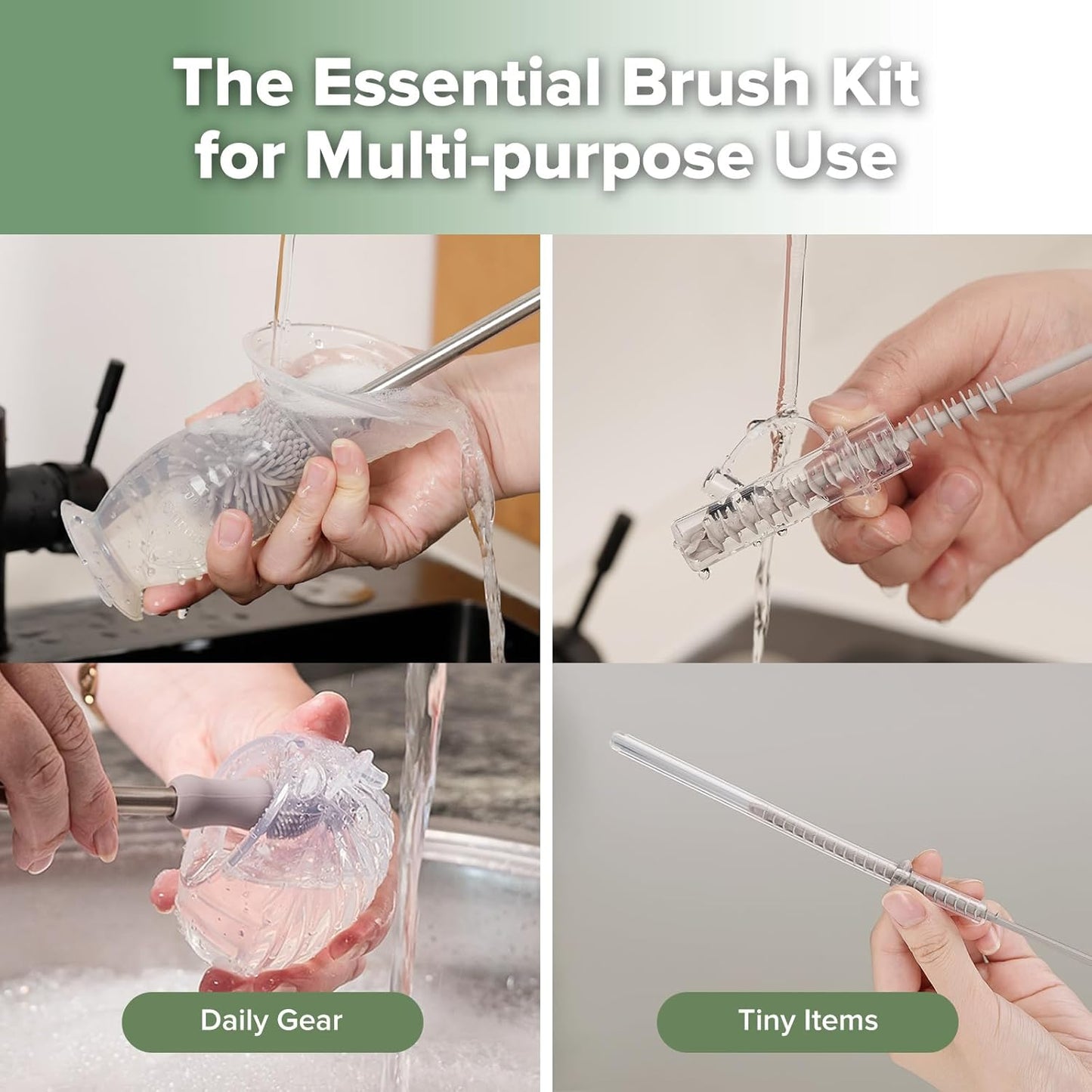 The Essential Brush Kit for Multi-purpose Use

Daily Gear

Tiny Items