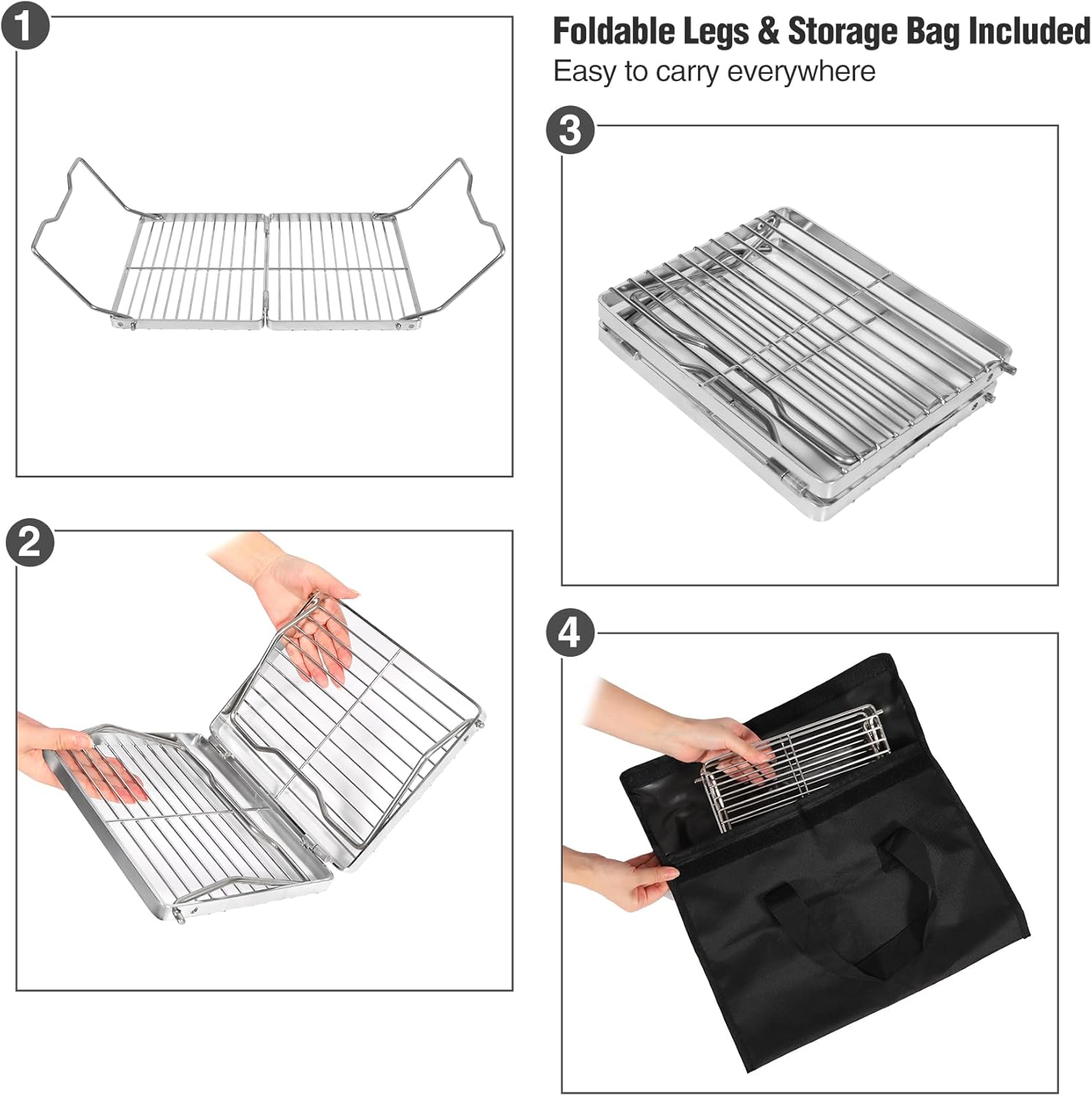 1

Foldable Legs & Storage Bag Included
Easy to carry everywhere

3

2

4