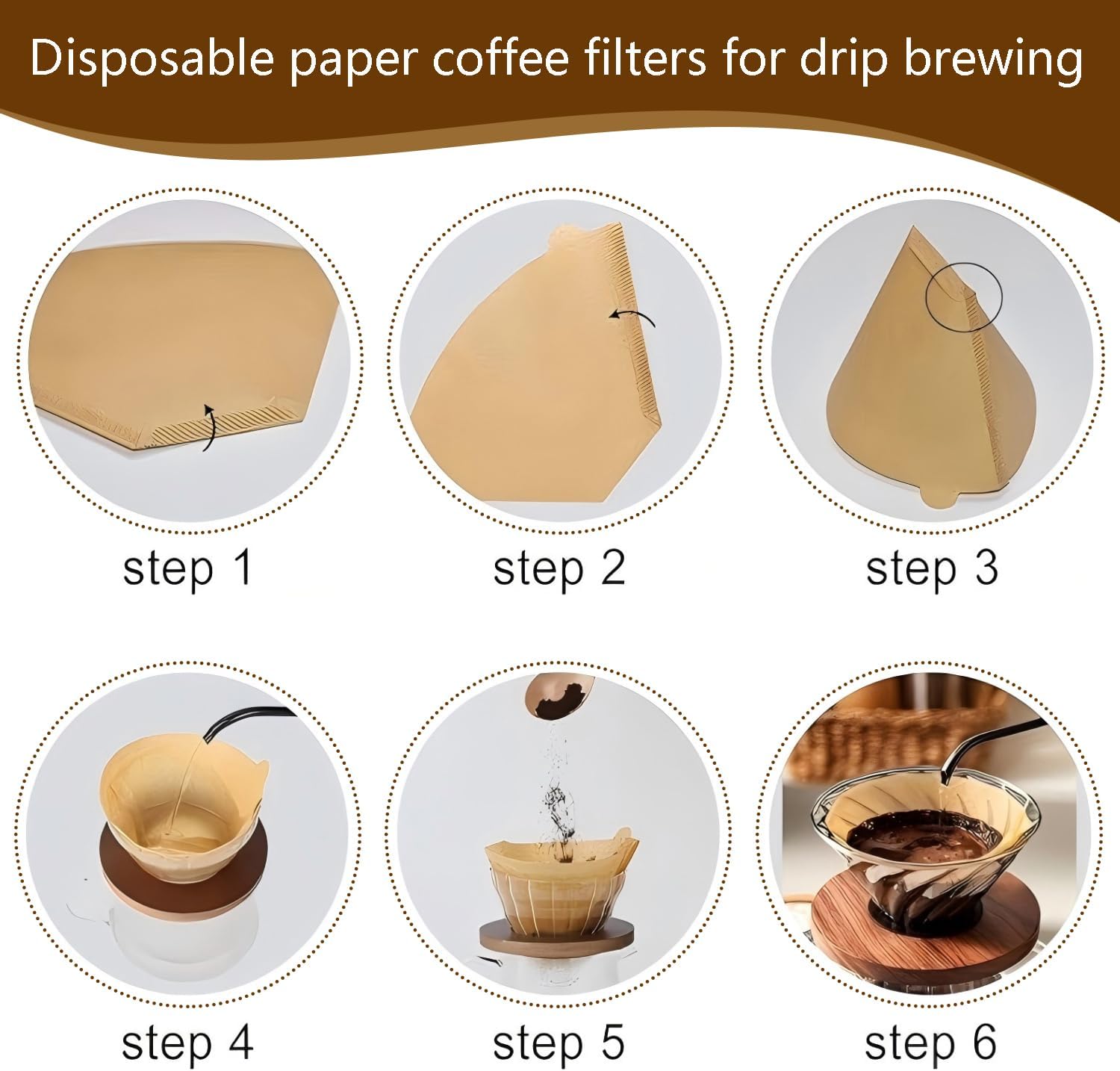 Disposable paper coffee filters for drip brewing

step 1

step 2

step 3

step 4

step 5

step 6