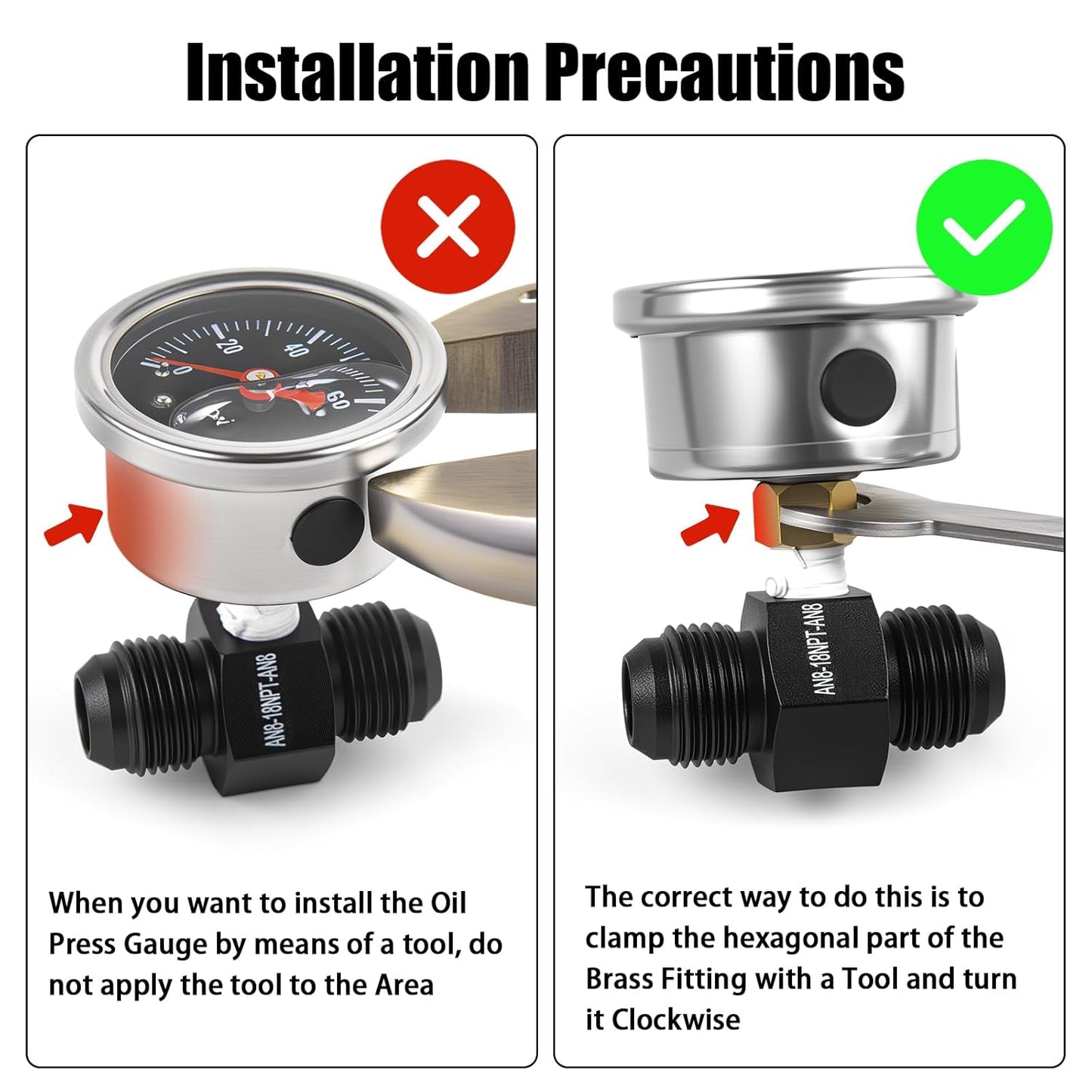 Installation Precautions

0
20
40
60

AN8-18NPT-AN8

When you want to install the Oil Press Gauge by means of a tool, do not apply the tool to the Area

AN8-18NPT-AN8

The correct way to do this is to clamp the hexagonal part of the Brass Fitting with a Tool and turn it Clockwise