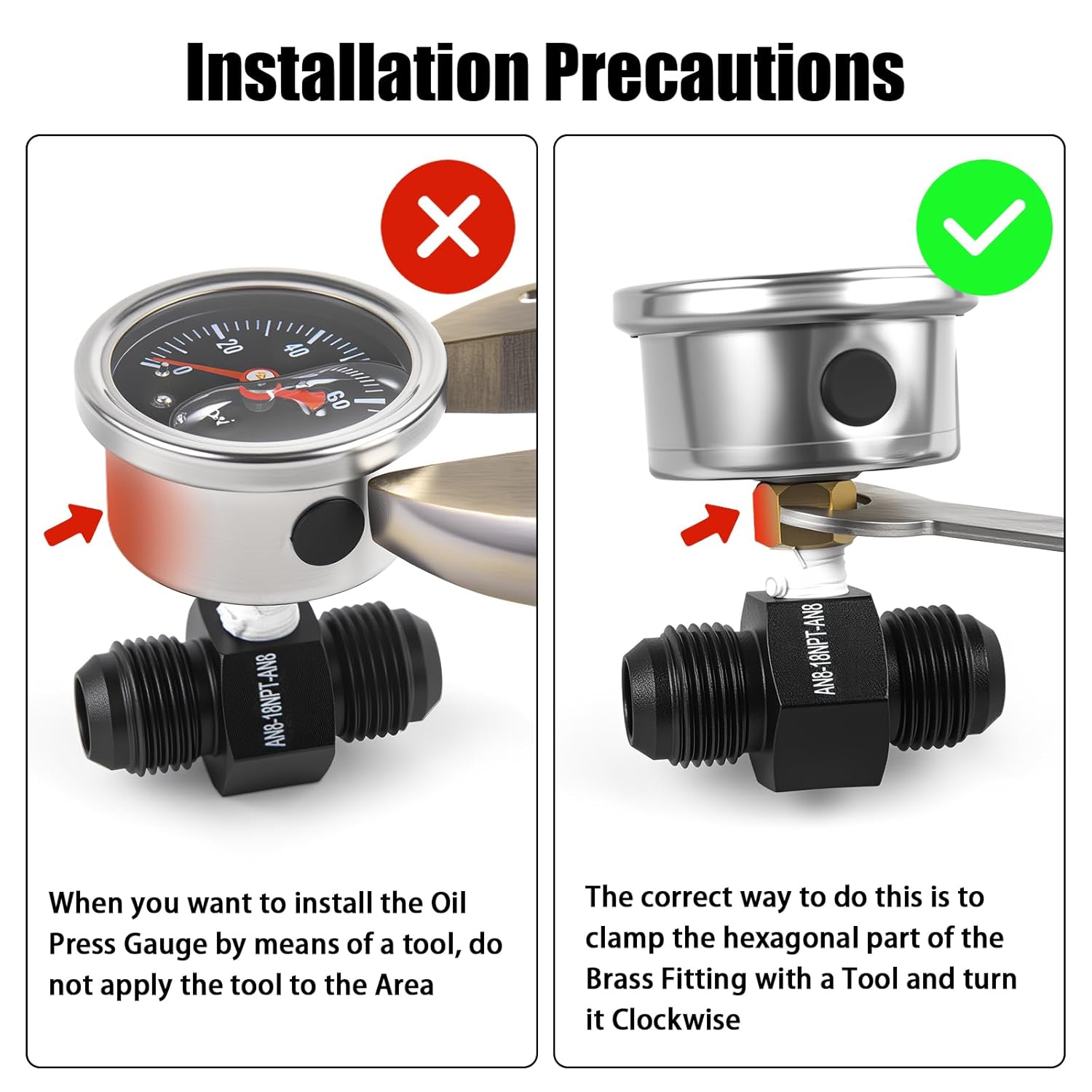 Installation Precautions

0
20
40
60
psi

AN8-18NPT-AN8

When you want to install the Oil Press Gauge by means of a tool, do not apply the tool to the Area

AN8-18NPT-AN8

The correct way to do this is to clamp the hexagonal part of the Brass Fitting with a Tool and turn it Clockwise