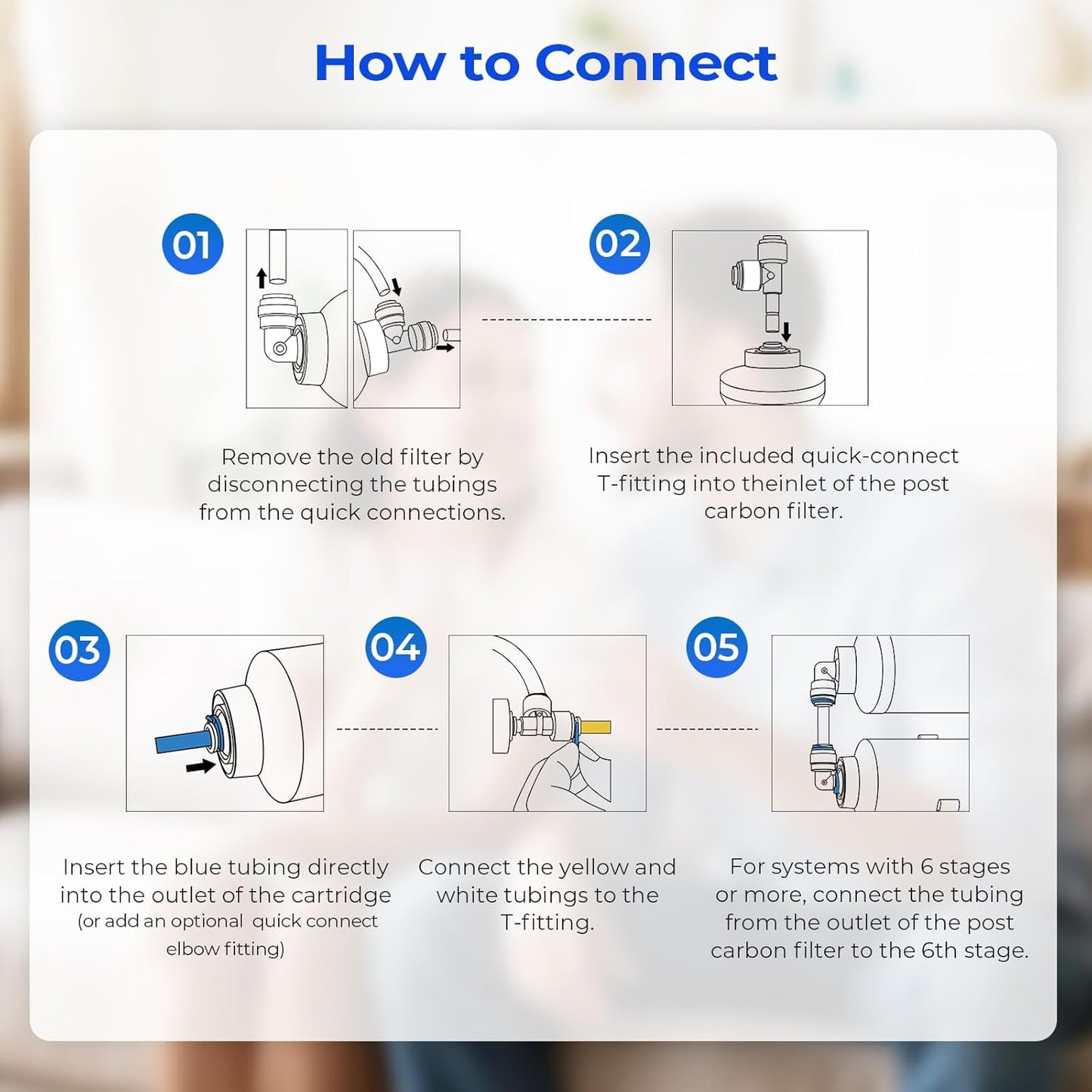 How to Connect

01

Remove the old filter by disconnecting the tubings from the quick connections.

02

Insert the included quick-connect T-fitting into theinlet of the post carbon filter.

03

Insert the blue tubing directly into the outlet of the cartridge (or add an optional quick connect elbow fitting)

04

Connect the yellow and white tubings to the T-fitting.

05

For systems with 6 stages or more, connect the tubing from the outlet of the post carbon filter to the 6th stage.