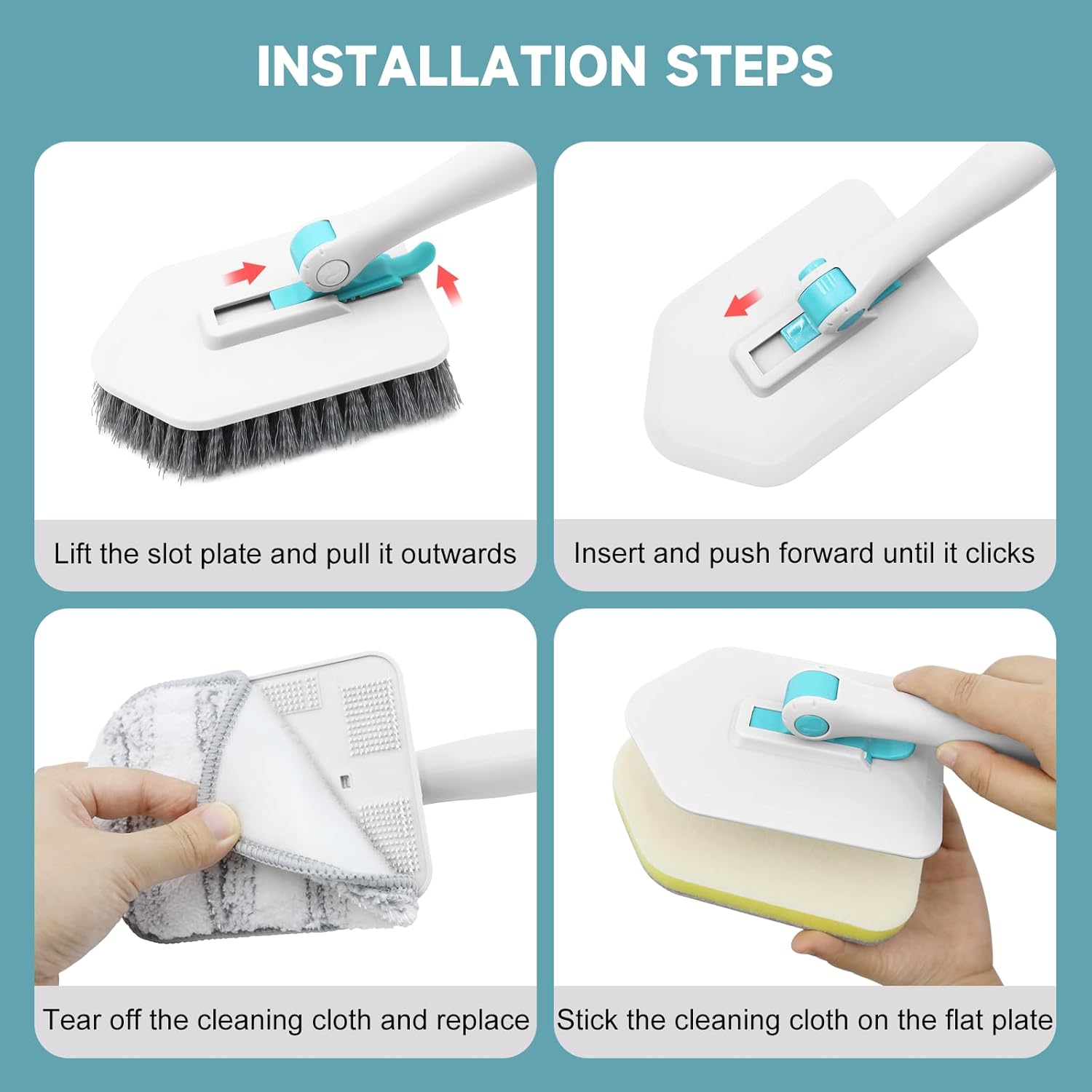 INSTALLATION STEPS

Lift the slot plate and pull it outwards

Insert and push forward until it clicks

Tear off the cleaning cloth and replace

Stick the cleaning cloth on the flat plate