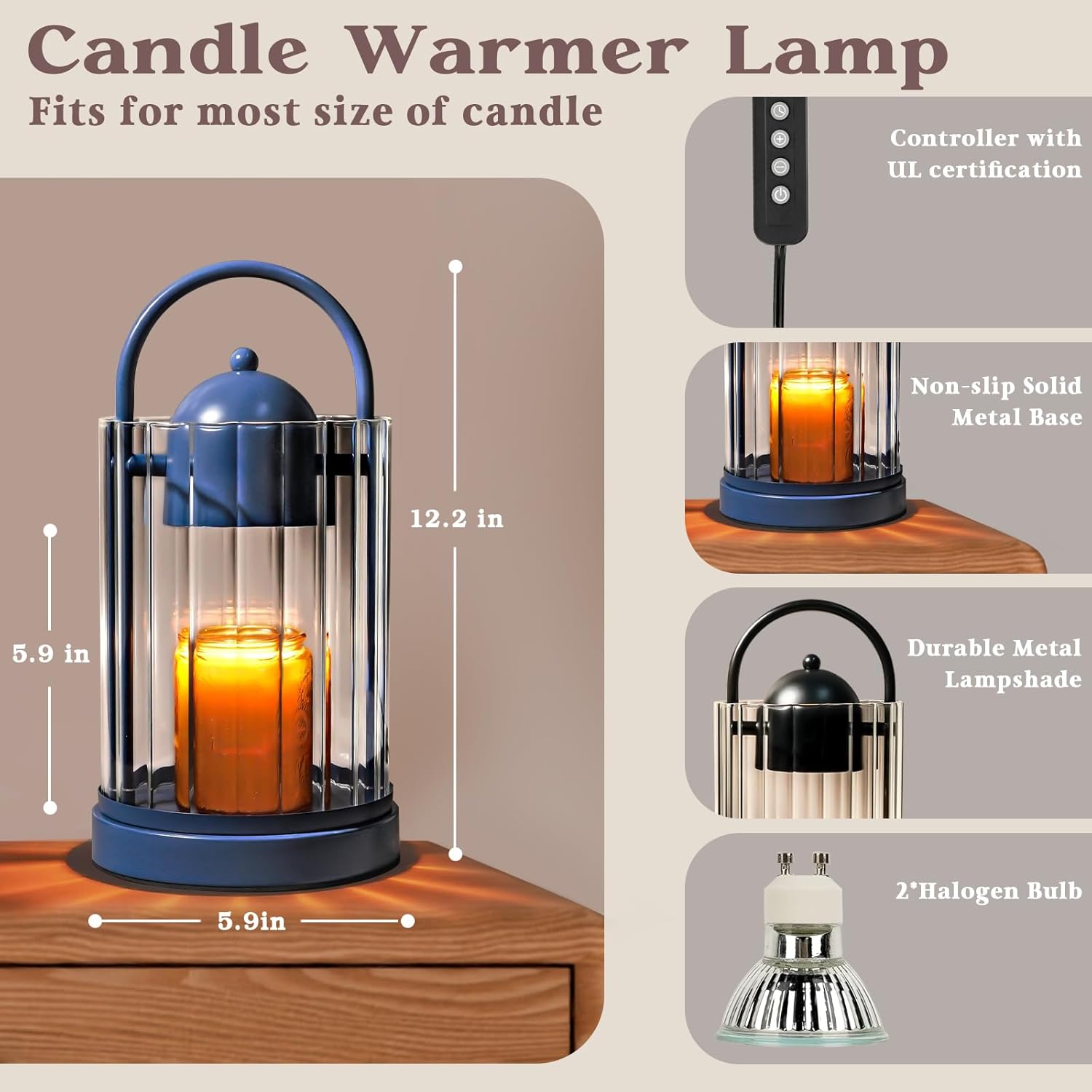 Candle Warmer Lamp

Fits for most size of candle

12.2 in

5.9 in

5.9in

Controller with UL certification

Non-slip Solid Metal Base

Durable Metal Lampshade

2*Halogen Bulb