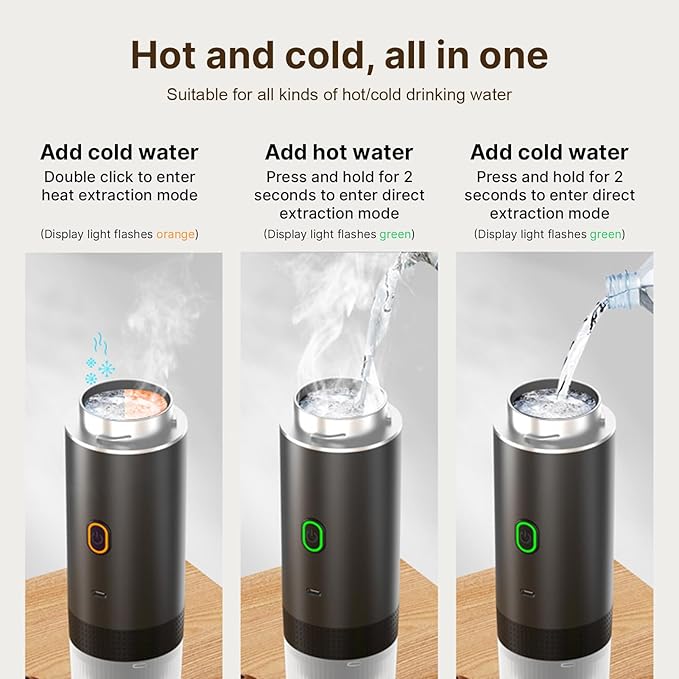 Hot and cold, all in one

Suitable for all kinds of hot/cold drinking water

Add cold water

Double click to enter heat extraction mode

(Display light flashes orange)

Add hot water

Press and hold for 2 seconds to enter direct extraction mode

(Display light flashes green)

Add cold water

Press and hold for 2 seconds to enter direct extraction mode

(Display light flashes green)