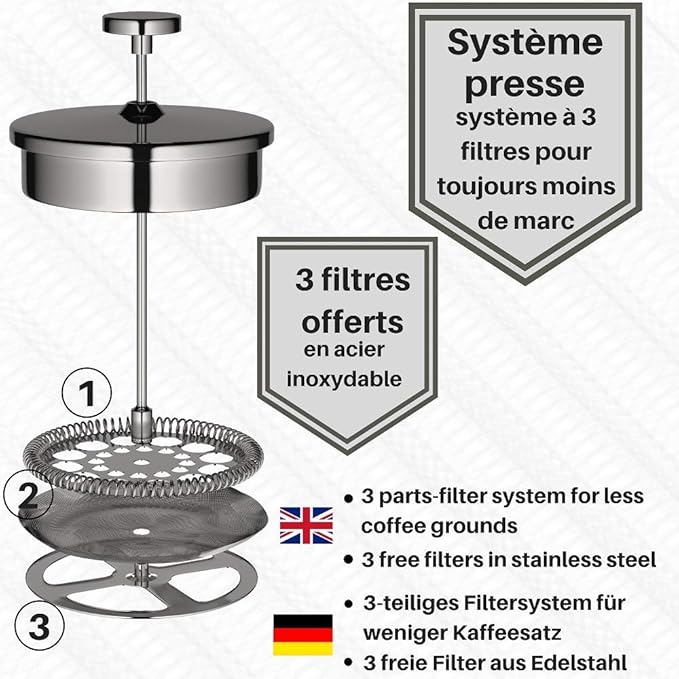 Système presse
système à 3 filtres pour toujours moins de marc

3 filtres offerts
en acier inoxydable

1

2

3

• 3 parts-filter system for less coffee grounds
• 3 free filters in stainless steel

• 3-teiliges Filtersystem für weniger Kaffeesatz
• 3 freie Filter aus Edelstahl