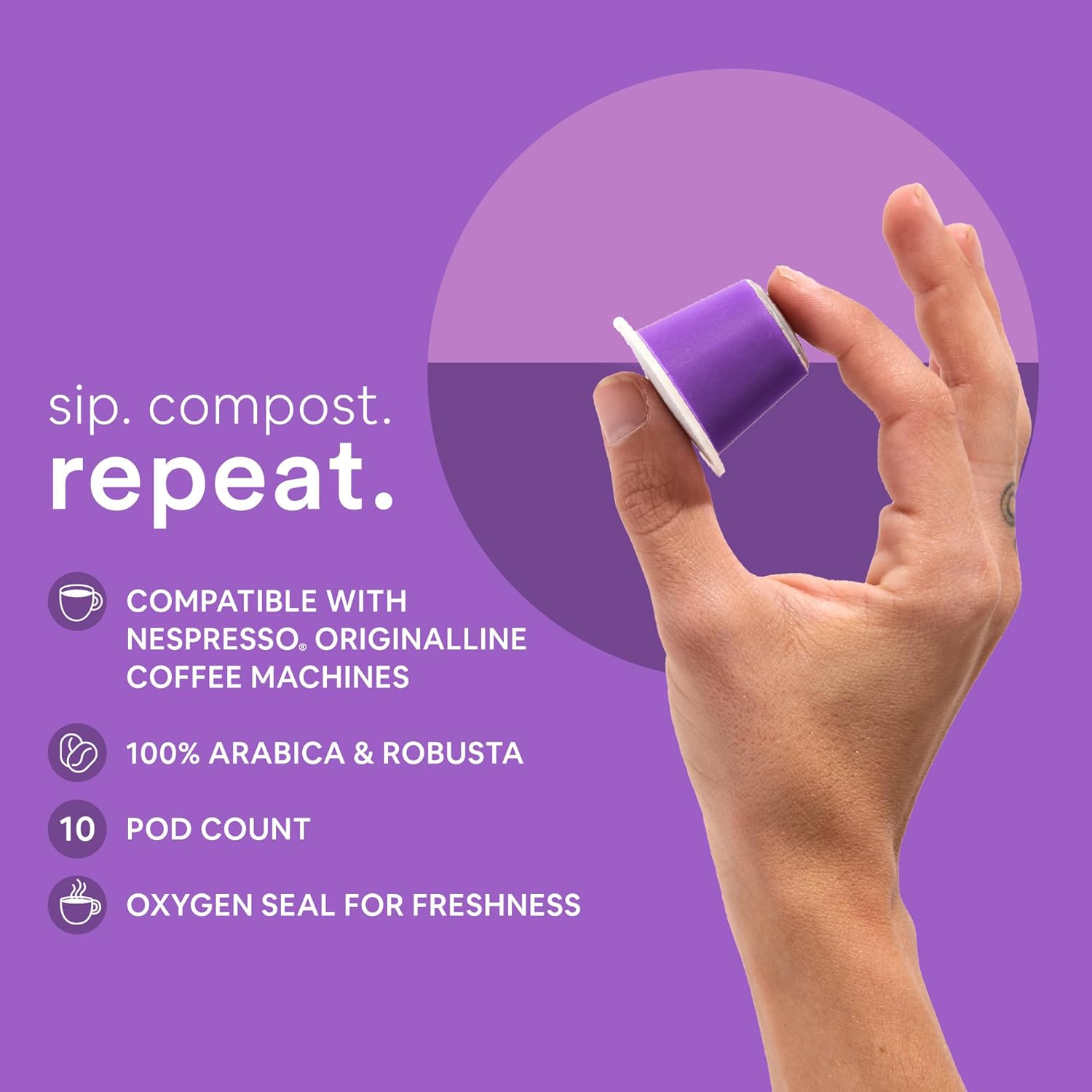 sip. compost.
repeat.

COMPATIBLE WITH NESPRESSO® ORIGINALLINE COFFEE MACHINES

100% ARABICA & ROBUSTA

10 POD COUNT

OXYGEN SEAL FOR FRESHNESS