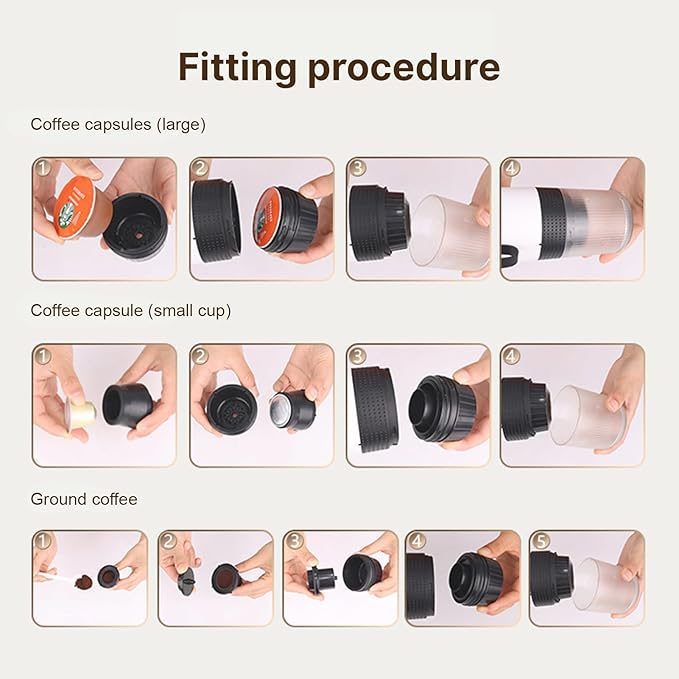 Fitting procedure

Coffee capsules (large)

1 2 3 4

Coffee capsule (small cup)

1 2 3 4

Ground coffee

1 2 3 4 5