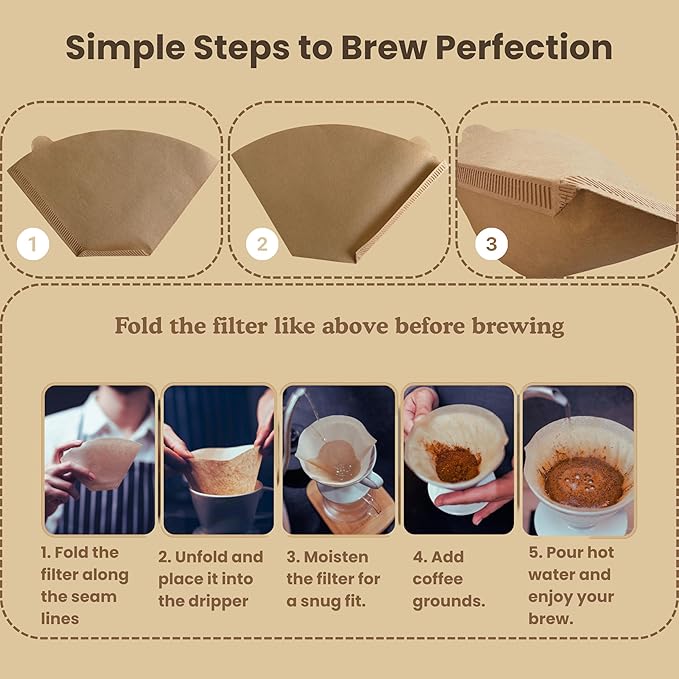 Simple Steps to Brew Perfection

1

2

3

Fold the filter like above before brewing

1. Fold the filter along the seam lines

2. Unfold and place it into the dripper

3. Moisten the filter for a snug fit.

4. Add coffee grounds.

5. Pour hot water and enjoy your brew.