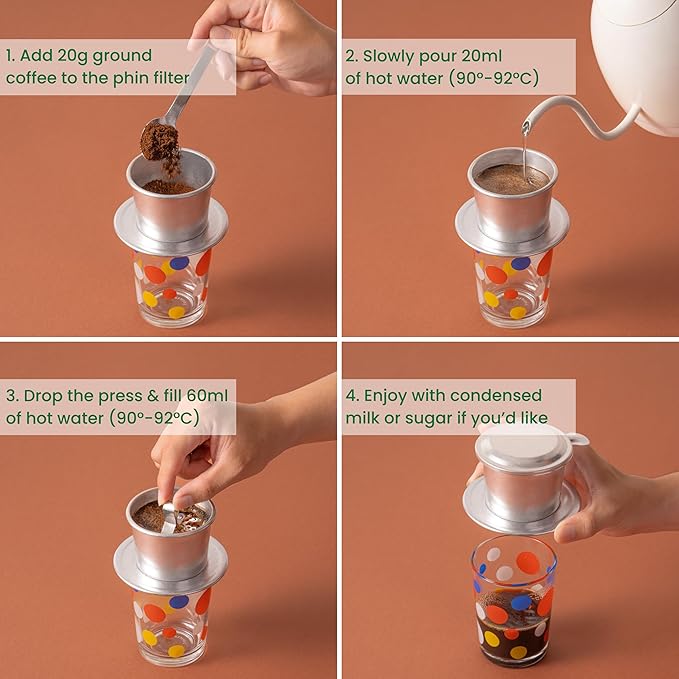 1. Add 20g ground coffee to the phin filter

2. Slowly pour 20ml of hot water (90°-92°C)

3. Drop the press & fill 60ml of hot water (90°-92°C)

4. Enjoy with condensed milk or sugar if you'd like